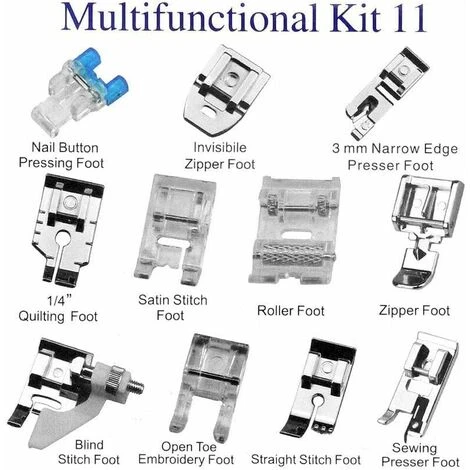 Multifunctional Kit 11

Nail Button Pressing Foot

Invisibile Zipper Foot

3 mm Narrow Edge Presser Foot

1/4" Quilting Foot

Satin Stitch Foot

Roller Foot

Zipper Foot

Blind Stitch Foot

Open Toe Embroidery Foot

Straight Stitch Foot

Sewing Presser Foot