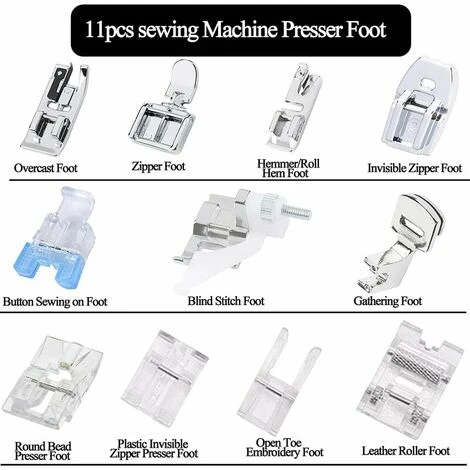 11pcs sewing Machine Presser Foot

Overcast Foot

Zipper Foot

Hemmer/Roll Hem Foot

Invisible Zipper Foot

Button Sewing on Foot

Blind Stitch Foot

Gathering Foot

Round Bead Presser Foot

Plastic Invisible Zipper Presser Foot

Open Toe Embroidery Foot

Leather Roller Foot